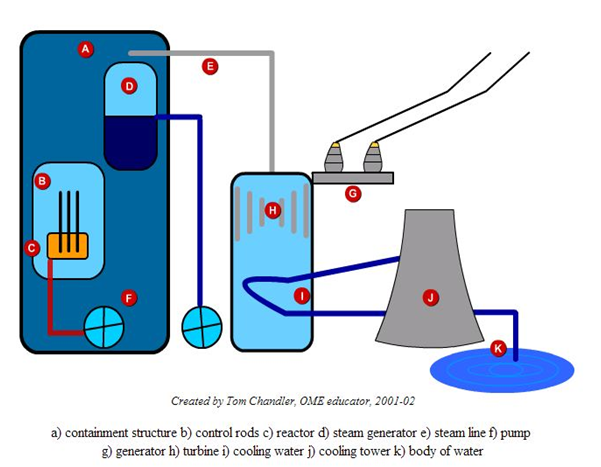 A

E

D

B

C

F

G

H

I

J

K

Created by Tom Chandler, OME educator, 2001-02

a) containment structure b) control rods c) reactor d) steam generator e) steam line f) pump g) generator h) turbine i) cooling water j) cooling tower k) body of water